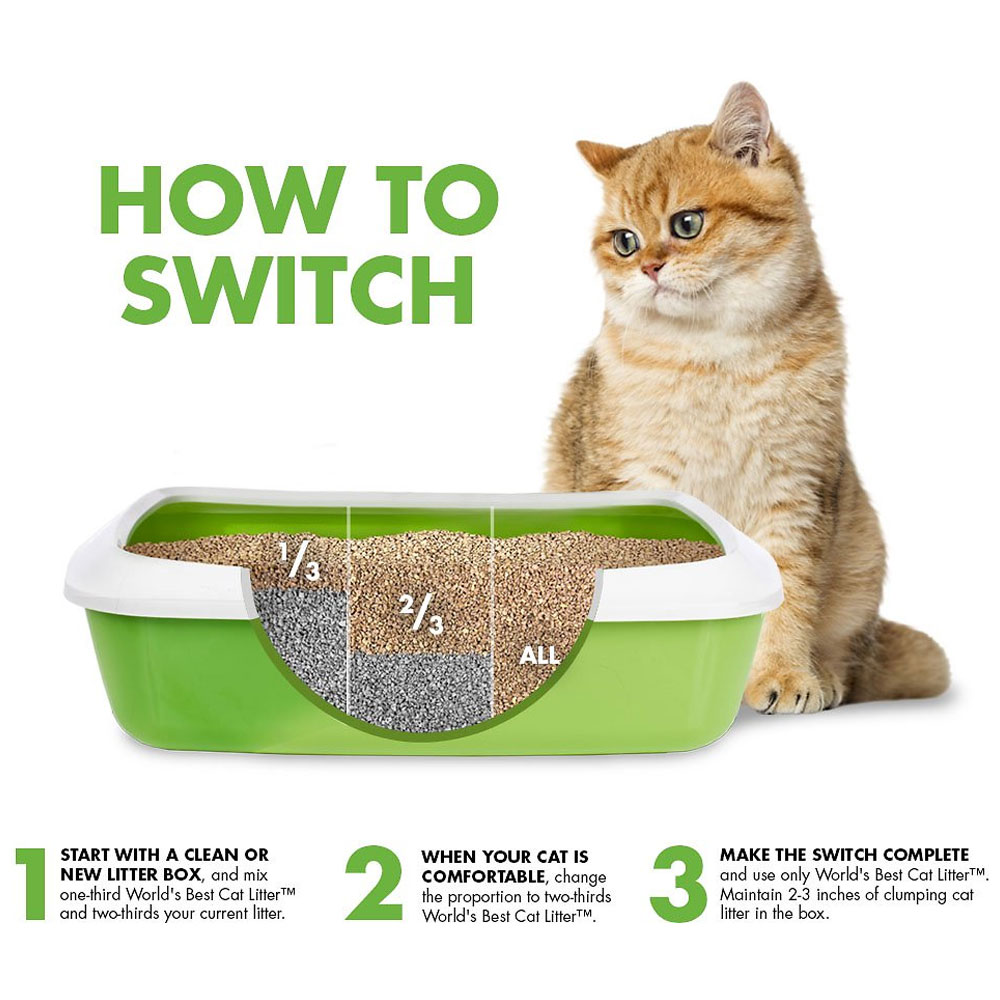 HOW TO SWITCH

$\frac{1}{3}$

$\frac{2}{3}$

ALL

1 START WITH A CLEAN OR NEW LITTER BOX, and mix one-third World's Best Cat Litter™ and two-thirds your current litter.

2 WHEN YOUR CAT IS COMFORTABLE, change the proportion to two-thirds World's Best Cat Litter™.

3 MAKE THE SWITCH COMPLETE and use only World's Best Cat Litter™. Maintain 2-3 inches of clumping cat litter in the box.